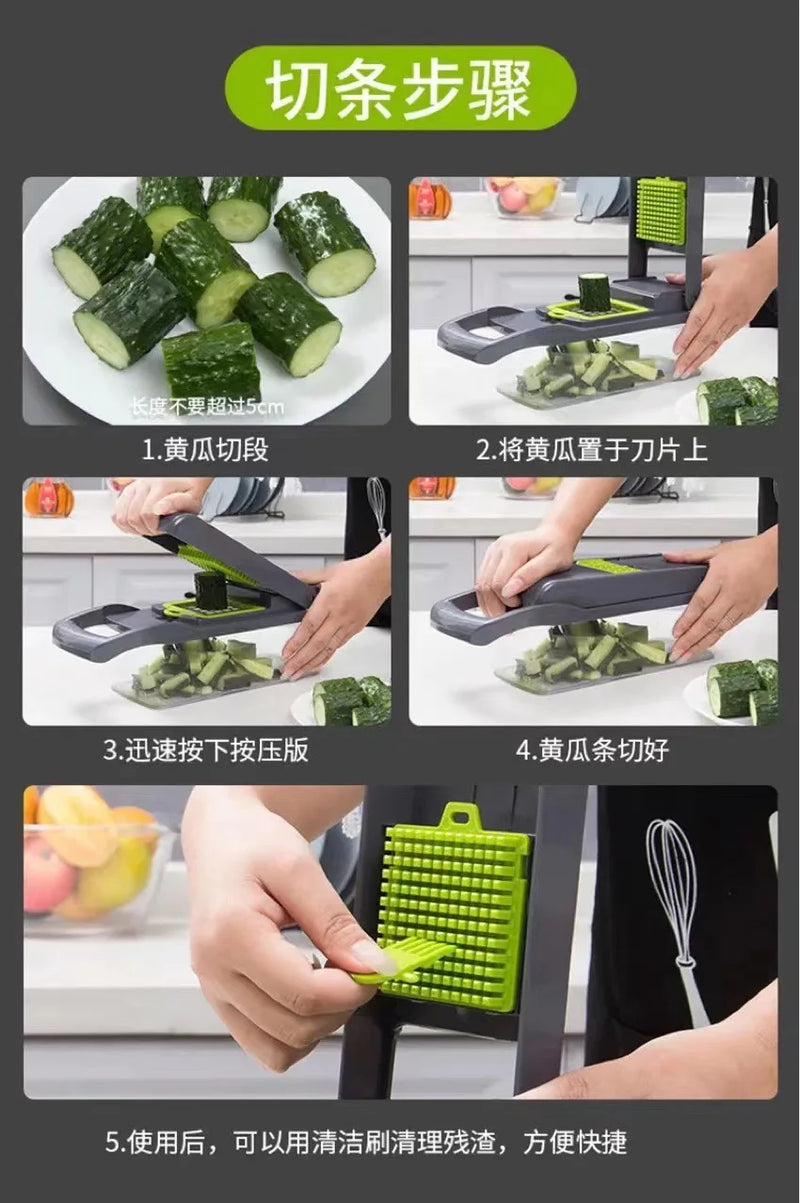 切条步骤

长度不要超过5cm

1.黄瓜切段

2.将黄瓜置于刀片上

3.迅速按下按压版

4.黄瓜条切好

5.使用后，可以用清洁刷清理残渣，方便快捷